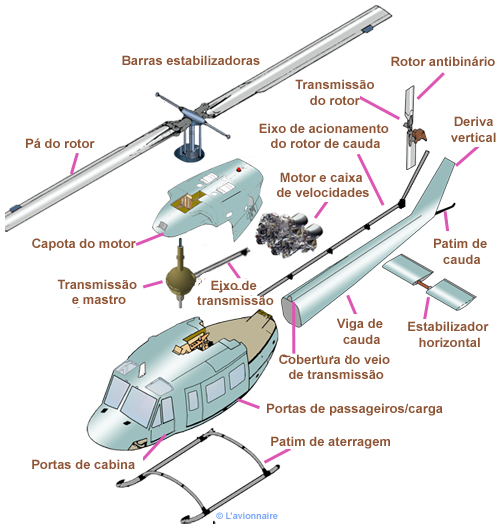 Barras estabilizadoras

Rotor antibinário

Transmissão do rotor

Deriva vertical

Eixo de acionamento do rotor de cauda

Pá do rotor

Motor e caixa de velocidades

Capota do motor

Patim de cauda

Transmissão e mastro

Eixo de transmissão

Viga de cauda

Estabilizador horizontal

Cobertura do veio de transmissão

Portas de passageiros/carga

Patim de aterragem

Portas de cabina

© L'avionnaire