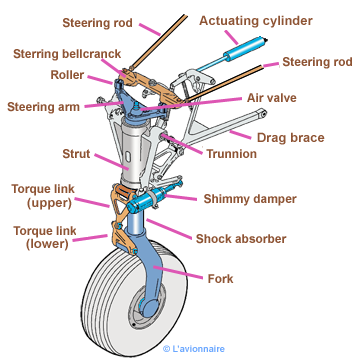 Steering rod
Actuating cylinder
Sterring bellcranck
Steering rod
Roller
Air valve
Steering arm
Drag brace
Strut
Trunnion
Torque link (upper)
Shimmy damper
Torque link (lower)
Shock absorber
Fork
© L'avionnaire