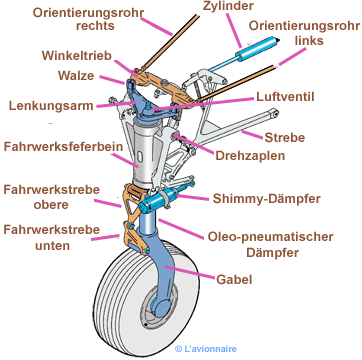 Orientierungsrohr rechts
Zylinder
Orientierungsrohr links
Winkeltrieb
Walze
Lenkungsarm
Luftventil
Strebe
Fahrwerksfeferbein
Drehzaplen
Fahrwerkstrebe obere
Shimmy-Dämpfer
Fahrwerkstrebe unten
Oleo-pneumatischer Dämpfer
Gabel
© L'avionnaire