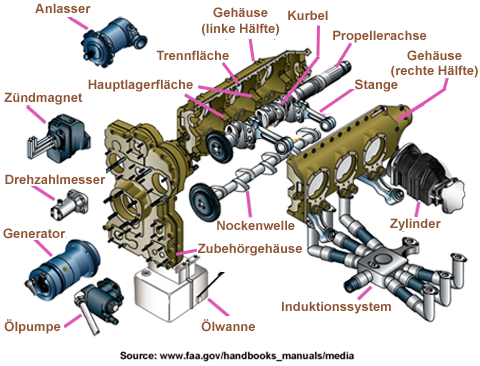 Anlasser

Gehäuse (linke Hälfte)

Kurbel

Propellerachse

Trennfläche

Gehäuse (rechte Hälfte)

Hauptlagerfläche

Stange

Zündmagnet

Drehzahlmesser

Nockenwelle

Zylinder

Generator

Zubehörgehäuse

Induktionssystem

Ölpumpe

Ölwanne

Source: www.faa.gov/handbooks_manuals/media