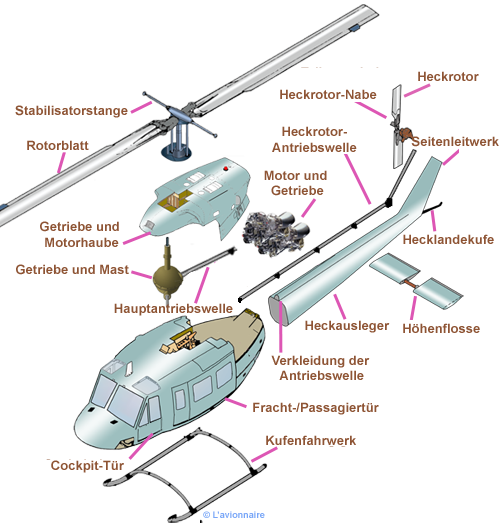 Heckrotor
Heckrotor-Nabe
Stabilisatorstange
Heckrotor-Antriebswelle
Seitenleitwerk
Rotorblatt
Motor und Getriebe
Getriebe und Motorhaube
Hecklandekufe
Getriebe und Mast
Hauptantriebswelle
Heckausleger
Höhenflosse
Verkleidung der Antriebswelle
Fracht-/Passagiertür
Kufenfahrwerk
Cockpit-Tür
© L'avionnaire