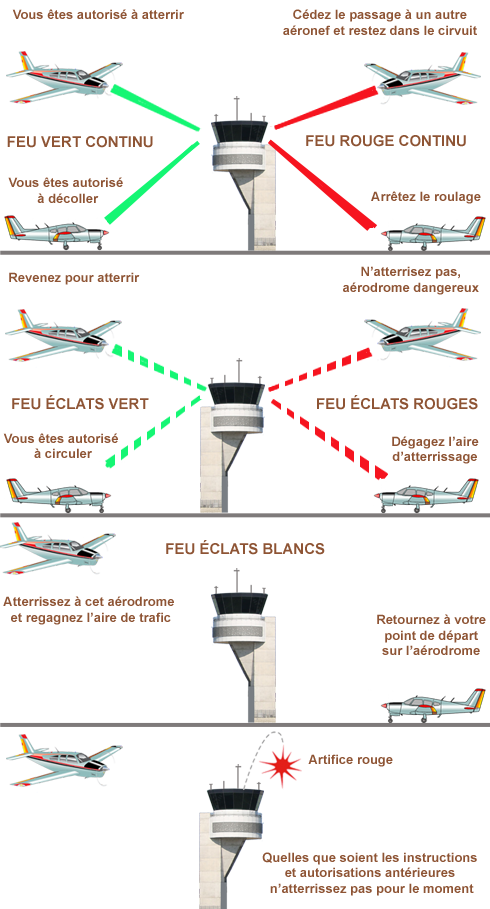 Vous êtes autorisé à atterrir

Cédez le passage à un autre aéronef et restez dans le cirvuit

FEU VERT CONTINU

FEU ROUGE CONTINU

Vous êtes autorisé à décoller

Arrêtez le roulage

Revenez pour atterrir

N'atterrisez pas, aérodrome dangereux

FEU ÉCLATS VERT

FEU ÉCLATS ROUGES

Vous êtes autorisé à circuler

Dégagez l'aire d'atterrissage

FEU ÉCLATS BLANCS

Atterrissez à cet aérodrome et regagnez l'aire de trafic

Retournez à votre point de départ sur l'aérodrome

Artifice rouge

Quelles que soient les instructions et autorisations antérieures n'atterrissez pas pour le moment