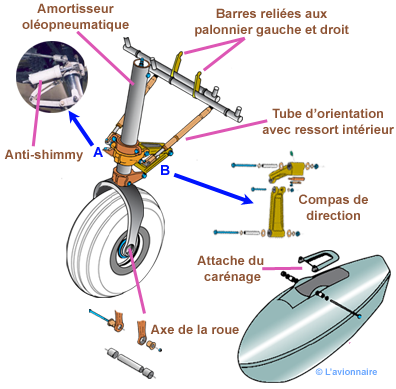 Amortisseur oléopneumatique

Barres reliées aux palonnier gauche et droit

Tube d'orientation avec ressort intérieur

Anti-shimmy

A

B

Compas de direction

Attache du carénage

Axe de la roue

© L'avionnaire